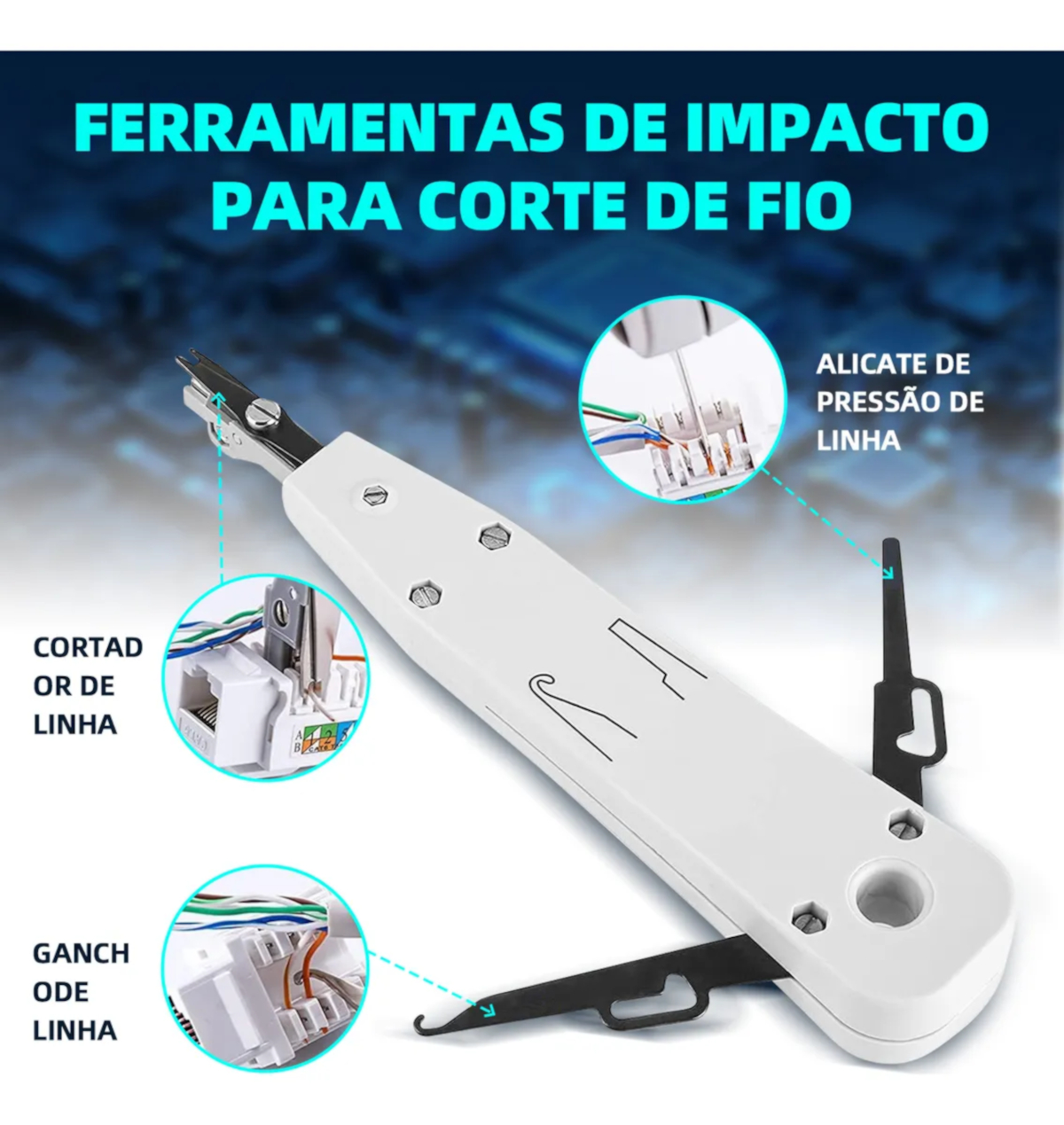 FERRAMENTAS DE IMPACTO PARA CORTE DE FIO

ALICATE DE PRESSÃO DE LINHA

CORTAD OR DE LINHA

GANCH ODE LINHA