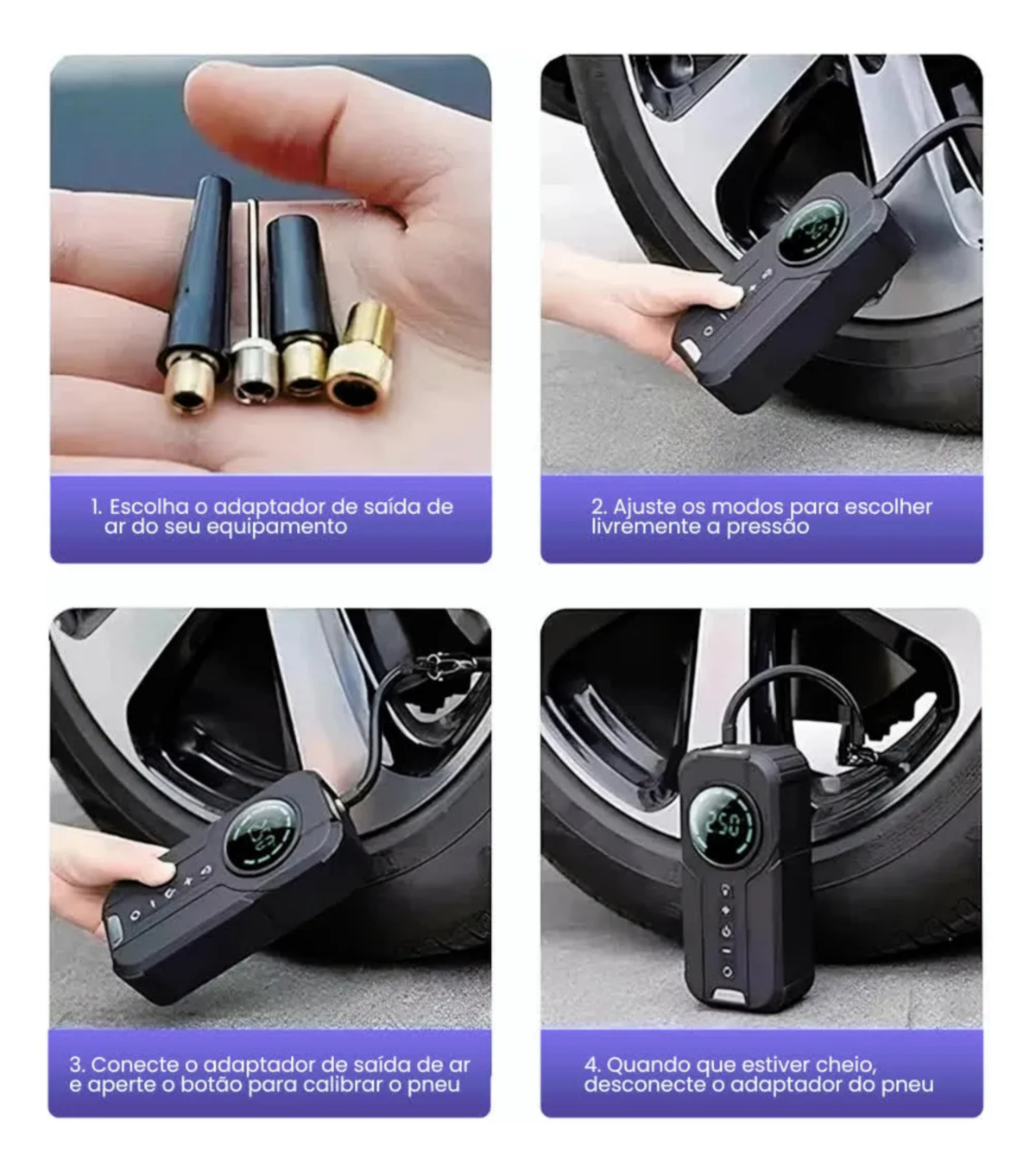 1. Escolha o adaptador de saída de ar do seu equipamento

2. Ajuste os modos para escolher livremente a pressão

3. Conecte o adaptador de saída de ar e aperte o botão para calibrar o pneu

250

4. Quando que estiver cheio, desconecte o adaptador do pneu