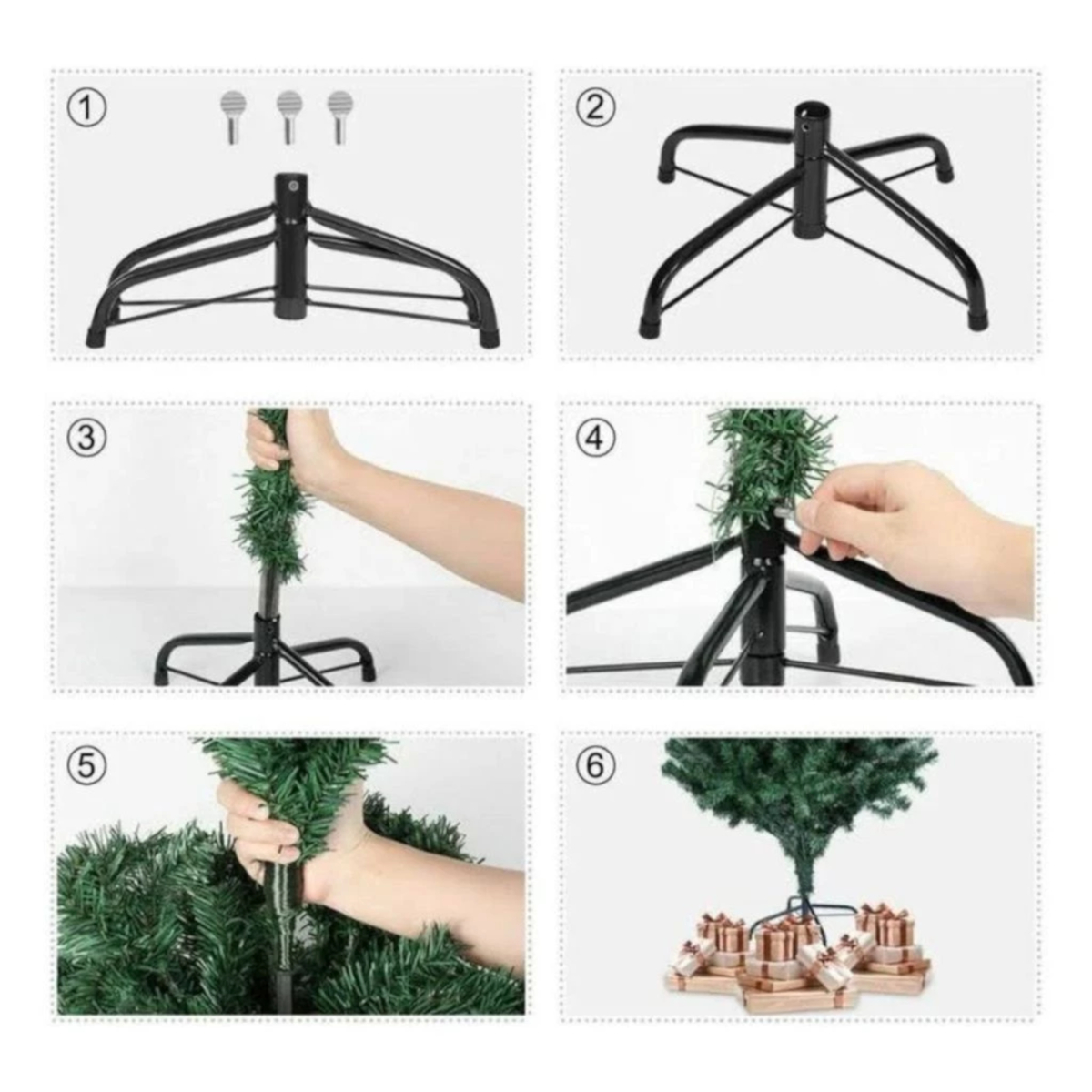 ①

②

③

④

⑤

⑥