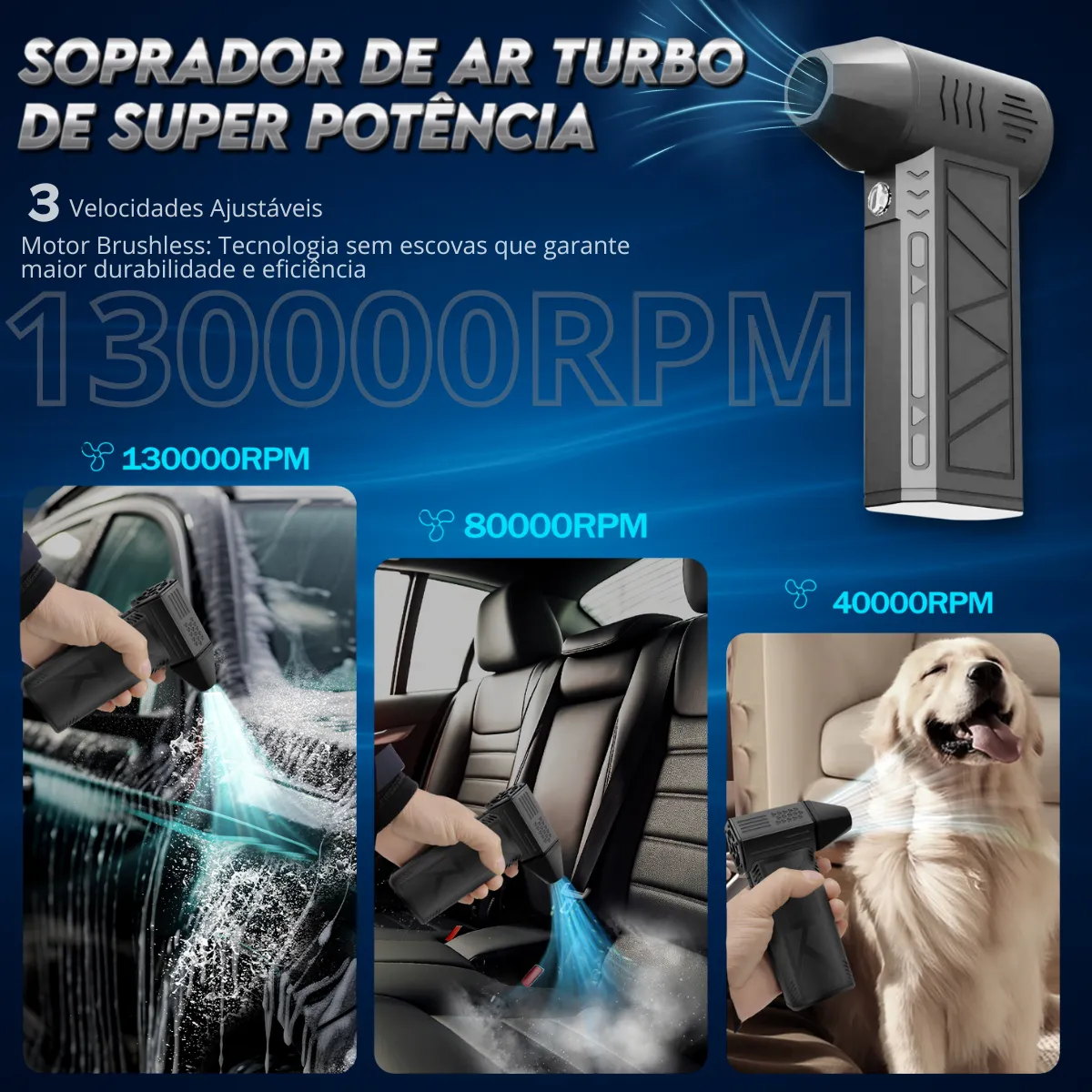 SOPRADOR DE AR TURBO DE SUPER POTÊNCIA

3 Velocidades Ajustáveis

Motor Brushless: Tecnologia sem escovas que garante maior durabilidade e eficiência

130000RPM

130000RPM

80000RPM

40000RPM