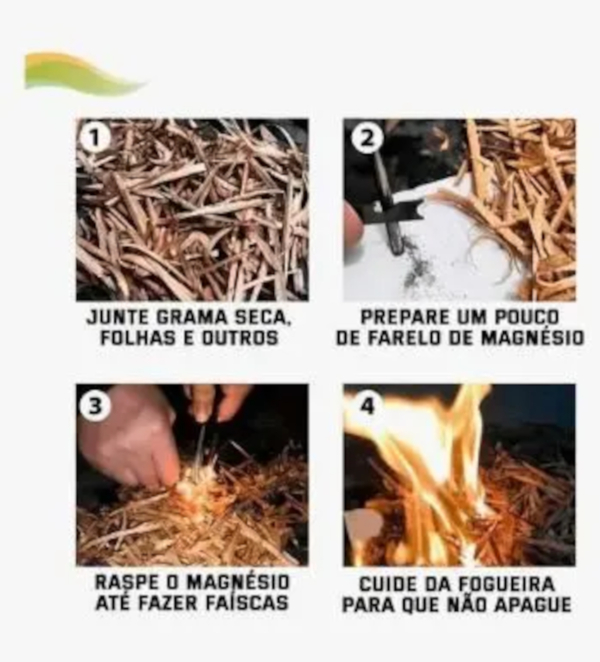 1

JUNTE GRAMA SECA, FOLHAS E OUTROS

2

PREPARE UM POUCO DE FARELO DE MAGNÉSIO

3

RASPE O MAGNÉSIO ATÉ FAZER FAÍSCAS

4

CUIDE DA FOGUEIRA PARA QUE NÃO APAGUE