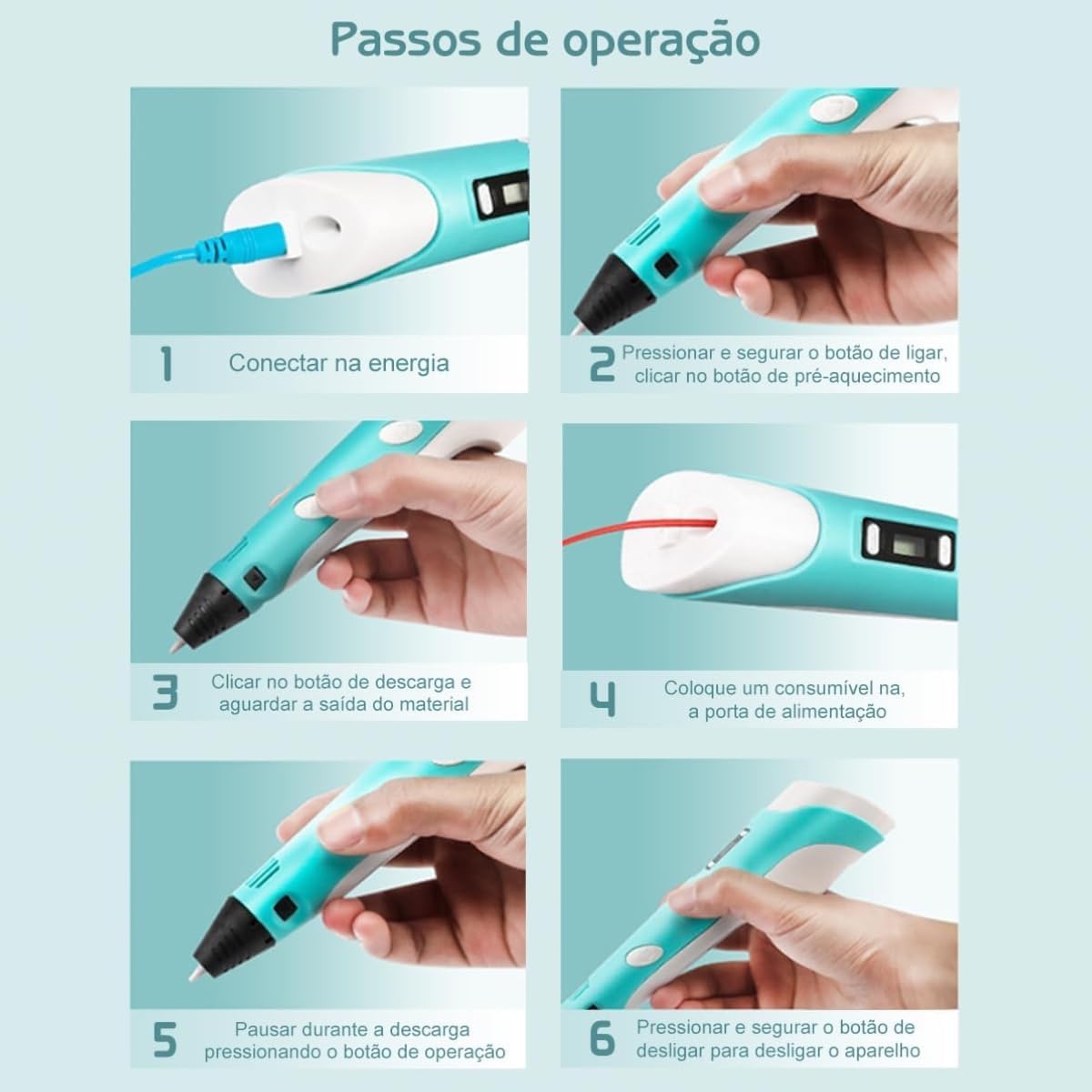 Passos de operação

1 Conectar na energia

2 Pressionar e segurar o botão de ligar, clicar no botão de pré-aquecimento

3 Clicar no botão de descarga e aguardar a saída do material

4 Coloque um consumível na, a porta de alimentação

5 Pausar durante a descarga pressionando o botão de operação

6 Pressionar e segurar o botão de desligar para desligar o aparelho